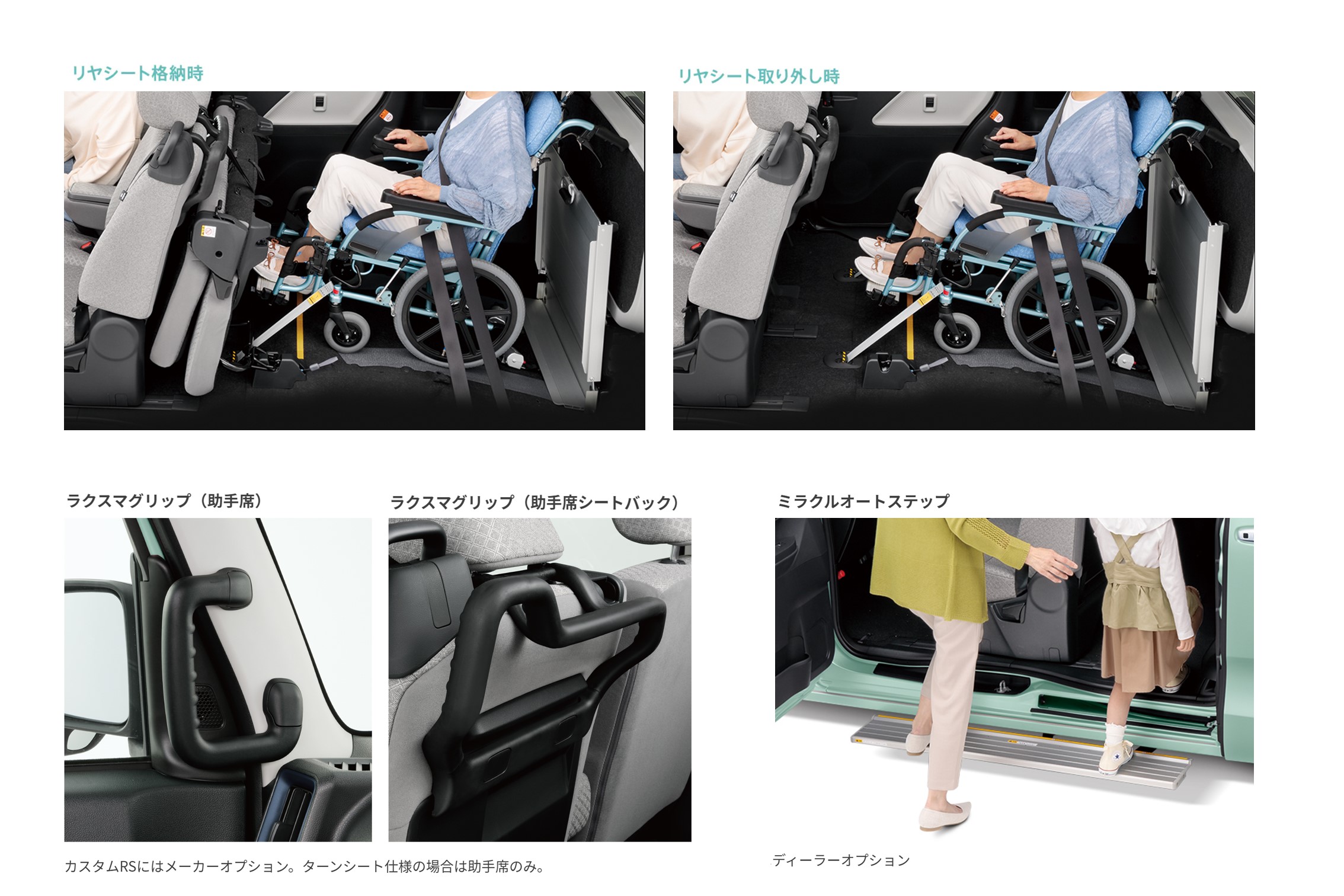 リヤシート格納時

リヤシート取り外し時

ラクスマグリップ（助手席）

ラクスマグリップ（助手席シートバック）

ミラクルオートステップ

カスタムRSにはメーカーオプション。ターンシート仕様の場合は助手席のみ。

ディーラーオプション