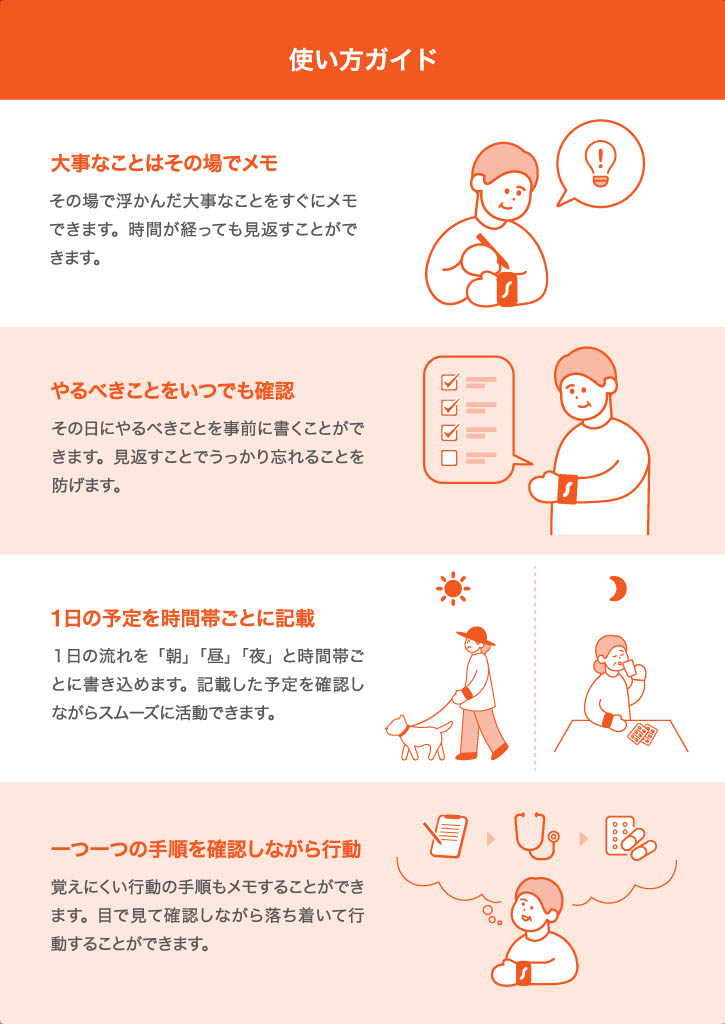 使い方ガイド

大事なことはその場でメモ

その場で浮かんだ大事なことをすぐにメモできます。時間が経っても見返すことができます。

やるべきことをいつでも確認

その日にやるべきことを事前に書くことができます。見返すことでうっかり忘れることを防げます。

1日の予定を時間帯ごとに記載

1日の流れを「朝」「昼」「夜」と時間帯ごとに書き込めます。記載した予定を確認しながらスムーズに活動できます。

一つ一つの手順を確認しながら行動

覚えにくい行動の手順もメモすることができます。目で見て確認しながら落ち着いて行動することができます。